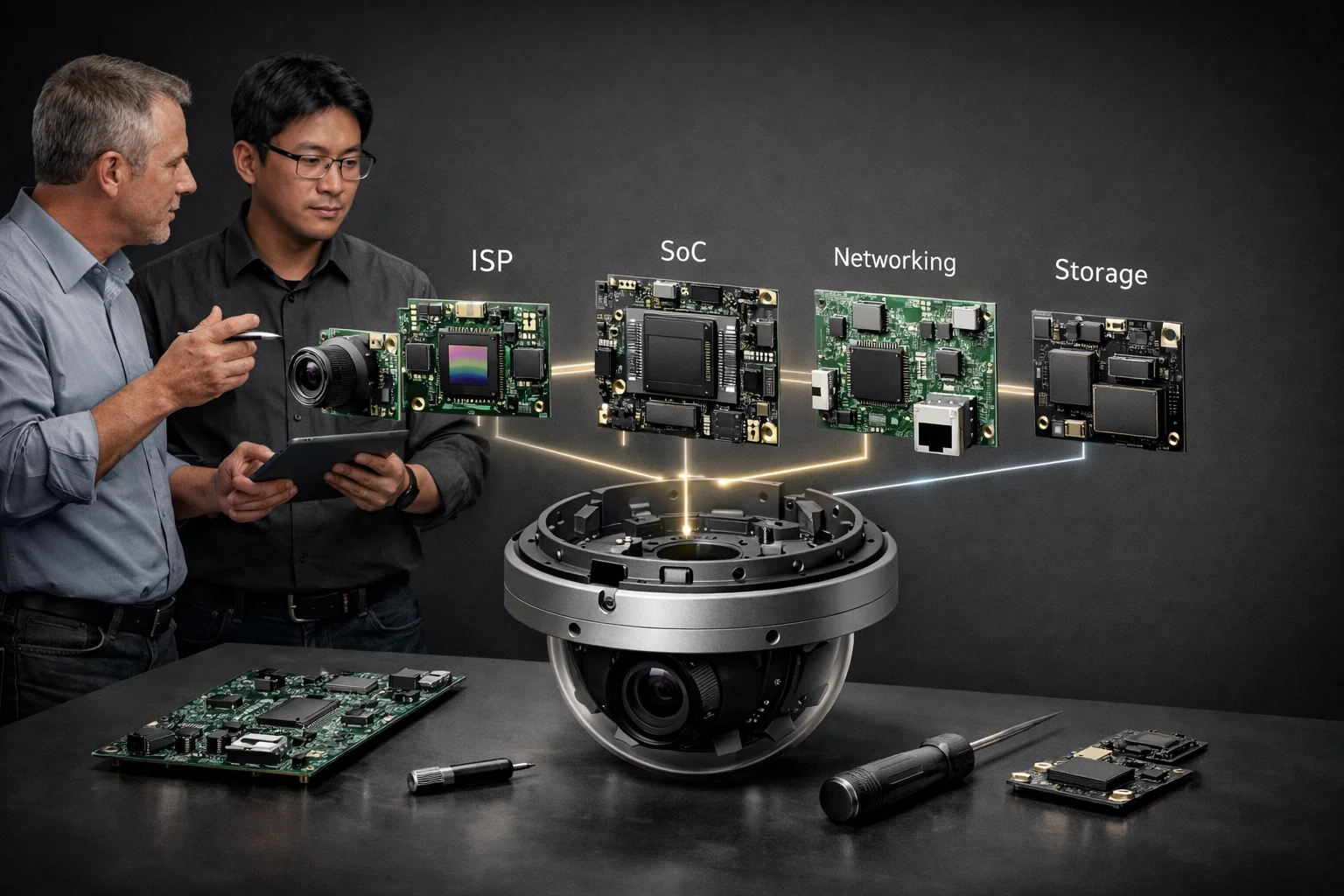 ISP
SoC
Networking
Storage